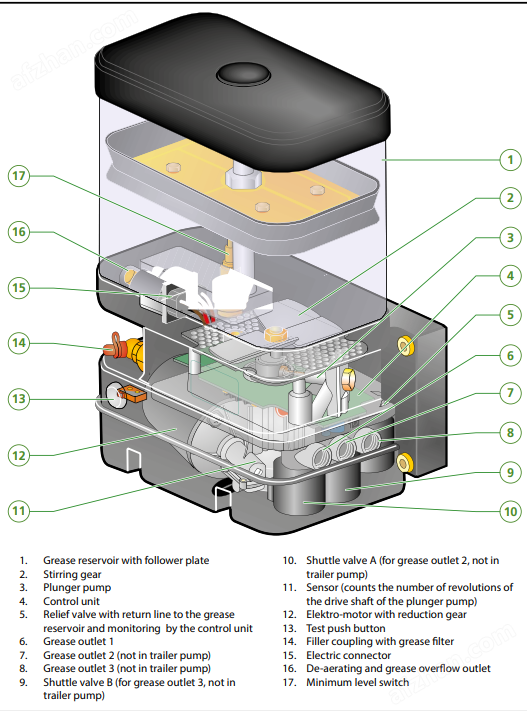 afzhan.com

17
16
15
14
13
12
11
1
2
3
4
5
6
7
8
9
10

1. Grease reservoir with follower plate
2. Stirring gear
3. Plunger pump
4. Control unit
5. Relief valve with return line to the grease reservoir and monitoring by the control unit
6. Grease outlet 1
7. Grease outlet 2 (not in trailer pump)
8. Grease outlet 3 (not in trailer pump)
9. Shuttle valve B (for grease outlet 3, not in trailer pump)

10. Shuttle valve A (for grease outlet 2, not in trailer pump)
11. Sensor (counts the number of revolutions of the drive shaft of the plunger pump)
12. Elektro-motor with reduction gear
13. Test push button
14. Filler coupling with grease filter
15. Electric connector
16. De-aerating and grease overflow outlet
17. Minimum level switch

afzhan.com